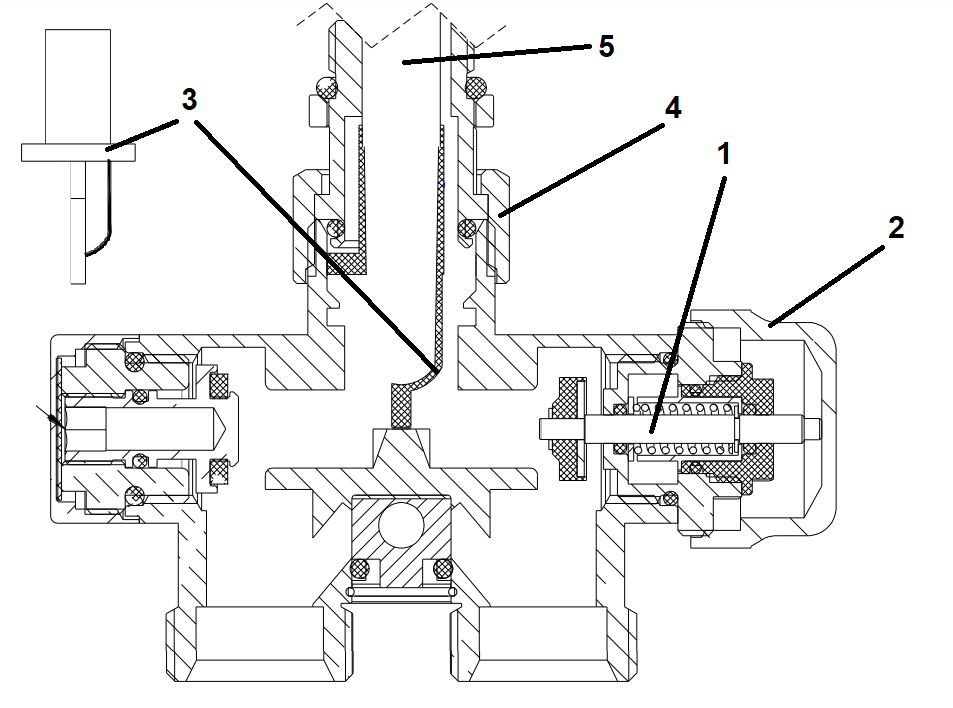 5
3
4
1
2