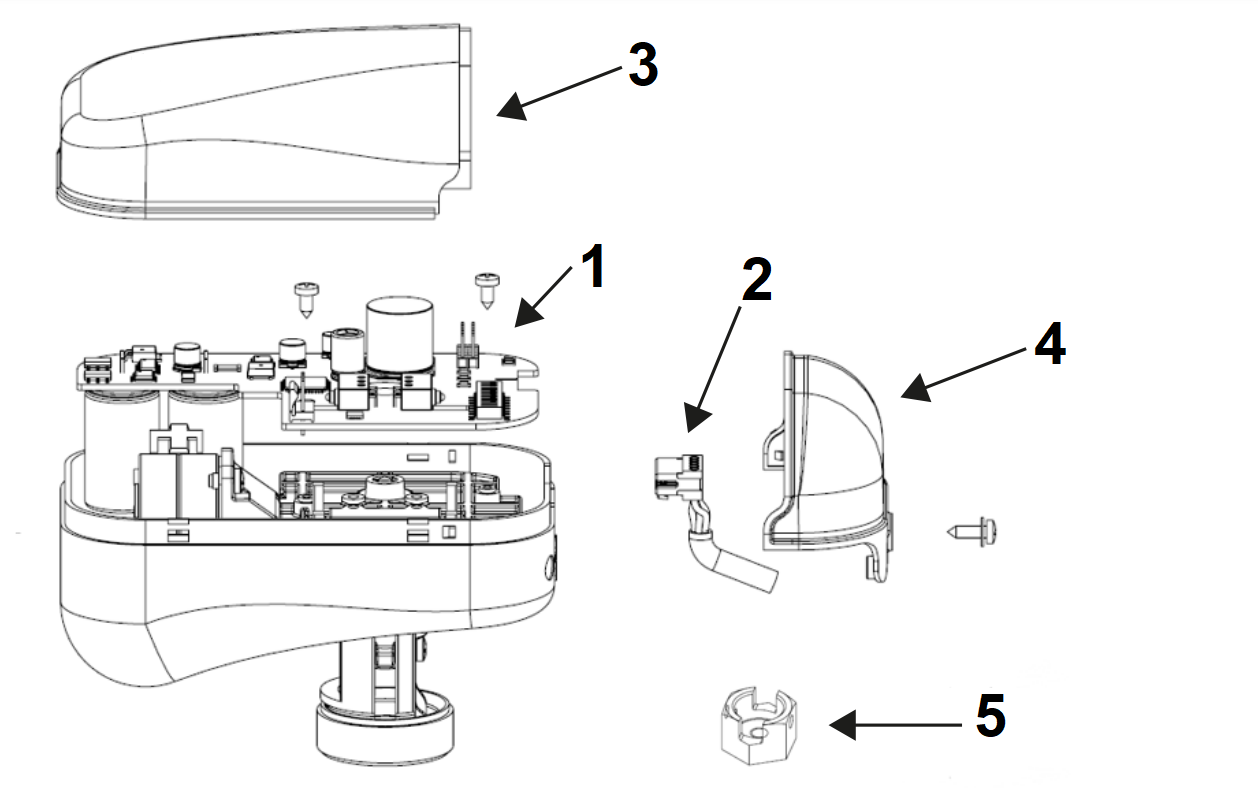 3
1
2
4
5