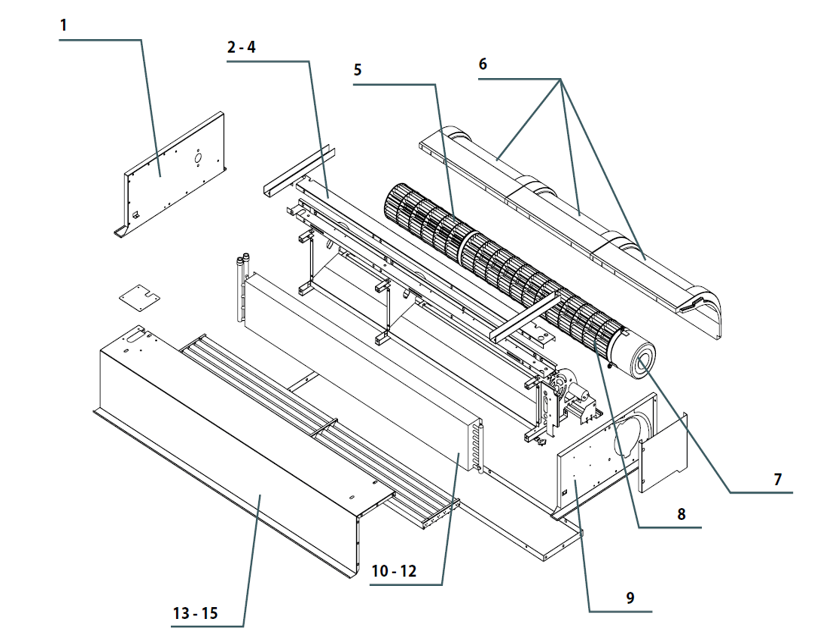 1
2 - 4
5
6
7
8
9
10 - 12
13 - 15