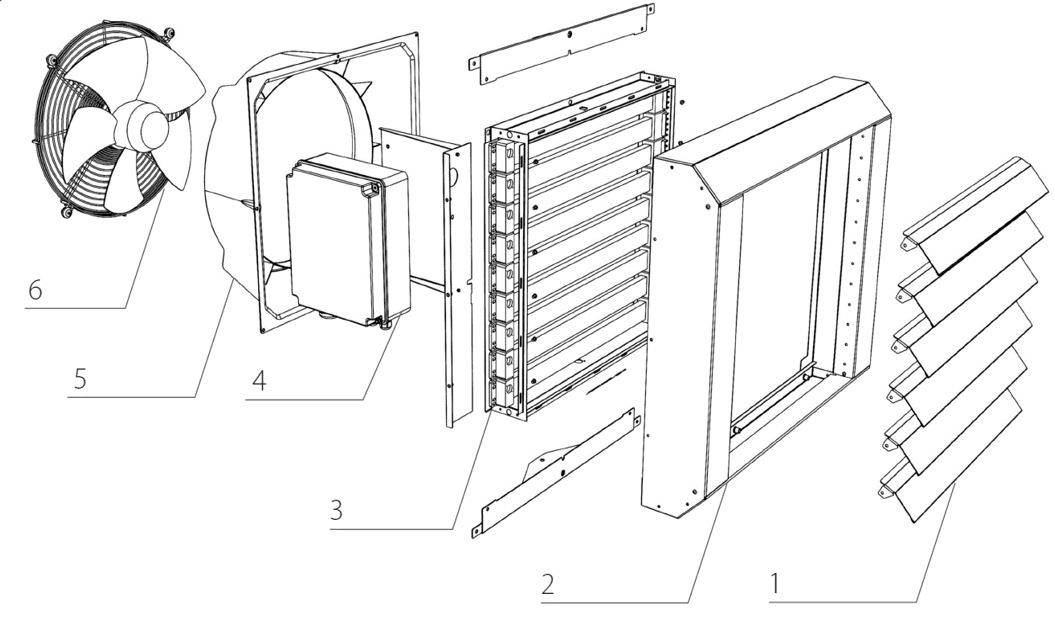 6
5
4
3
2
1